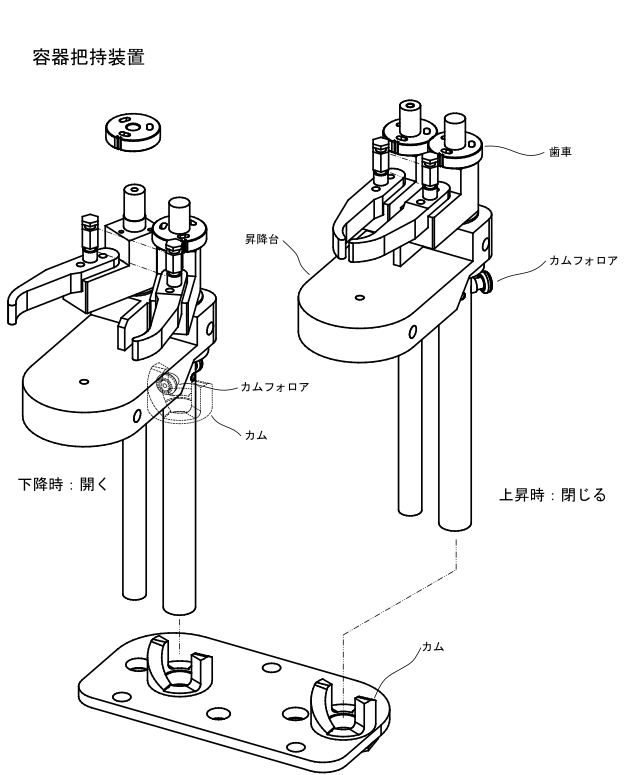 容器把持装置

歯車

昇降台

カムフォロア

カムフォロア

カム

下降時：開く

上昇時：閉じる

カム